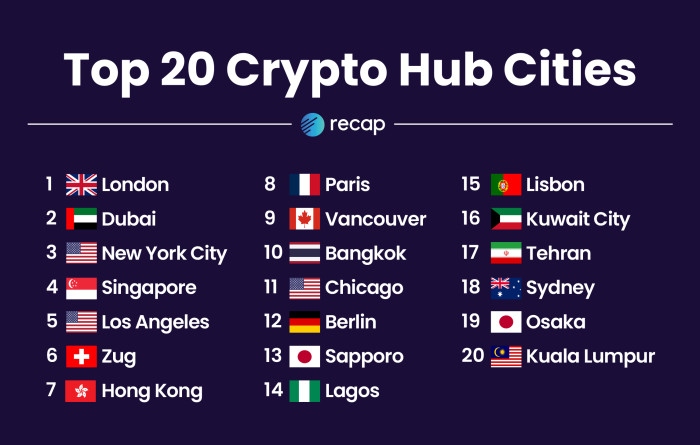 Top 20 Crypto Hub Cities

recap

1 London
2 Dubai
3 New York City
4 Singapore
5 Los Angeles
6 Zug
7 Hong Kong

8 Paris
9 Vancouver
10 Bangkok
11 Chicago
12 Berlin
13 Sapporo
14 Lagos

15 Lisbon
16 Kuwait City
17 Tehran
18 Sydney
19 Osaka
20 Kuala Lumpur