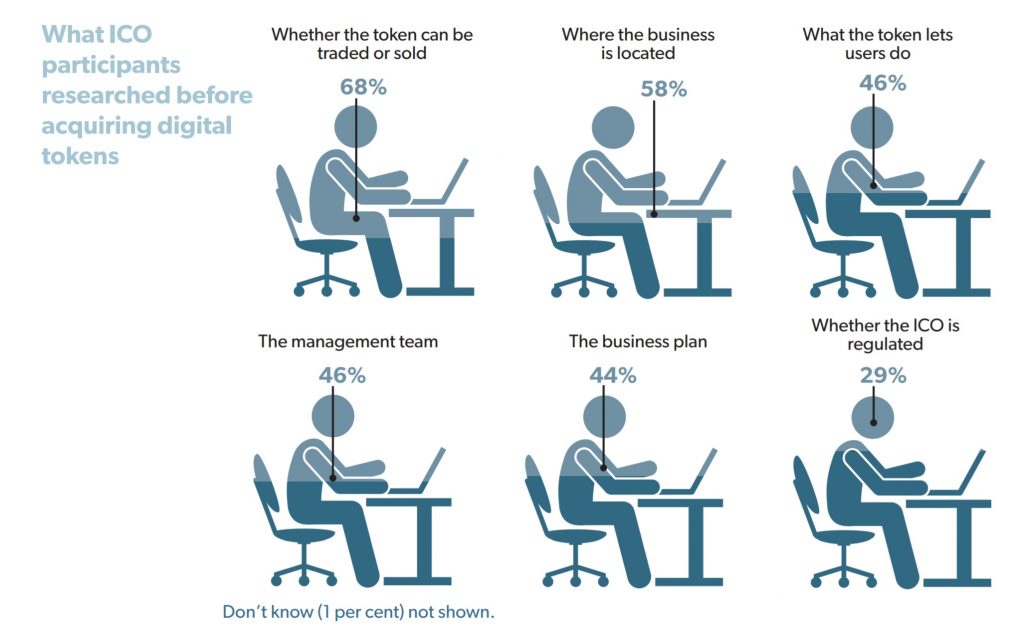 What ICO participants researched before acquiring digital tokens

Whether the token can be traded or sold
68%

Where the business is located
58%

What the token lets users do
46%

The management team
46%

The business plan
44%

Whether the ICO is regulated
29%

Don't know (1 per cent) not shown.